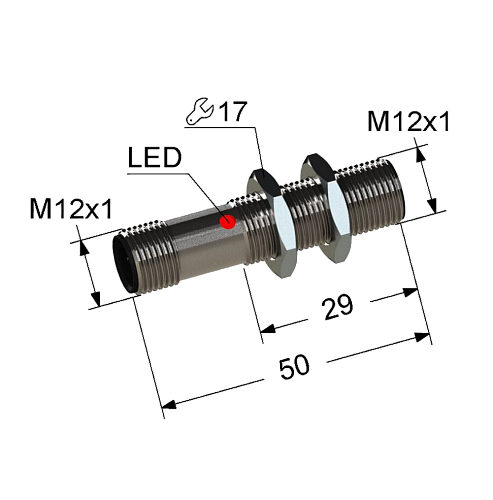 17
M12x1
LED
M12x1
29
50